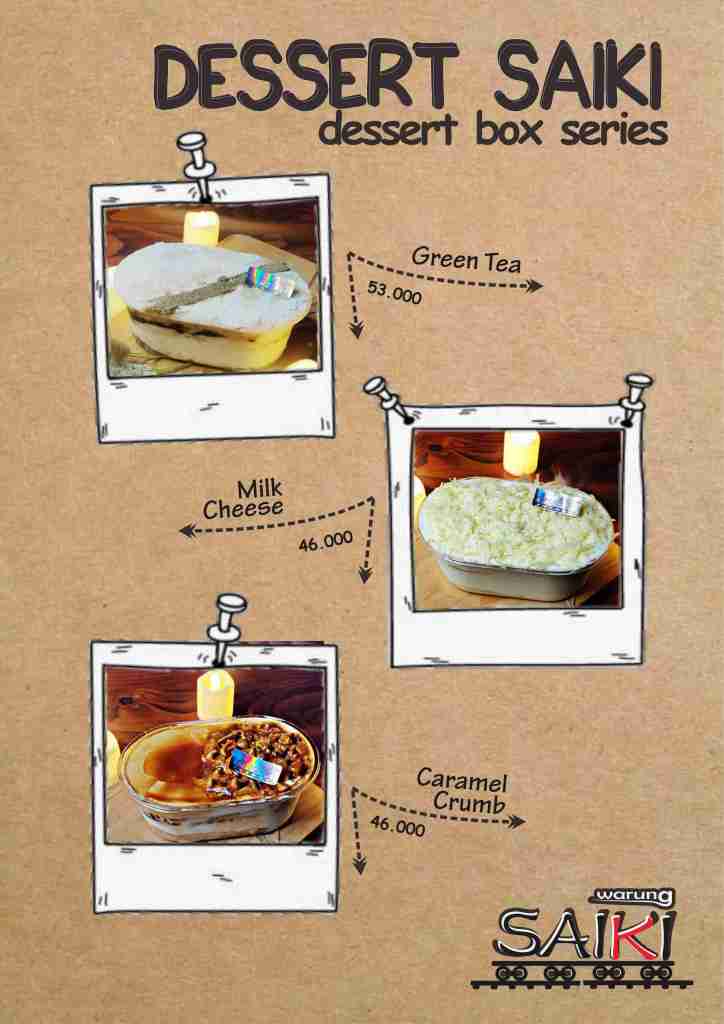 DESSERT SAIKI
dessert box series

Green Tea
53.000

Milk Cheese
46.000

Caramel Crumb
46.000

warung
SAIKI